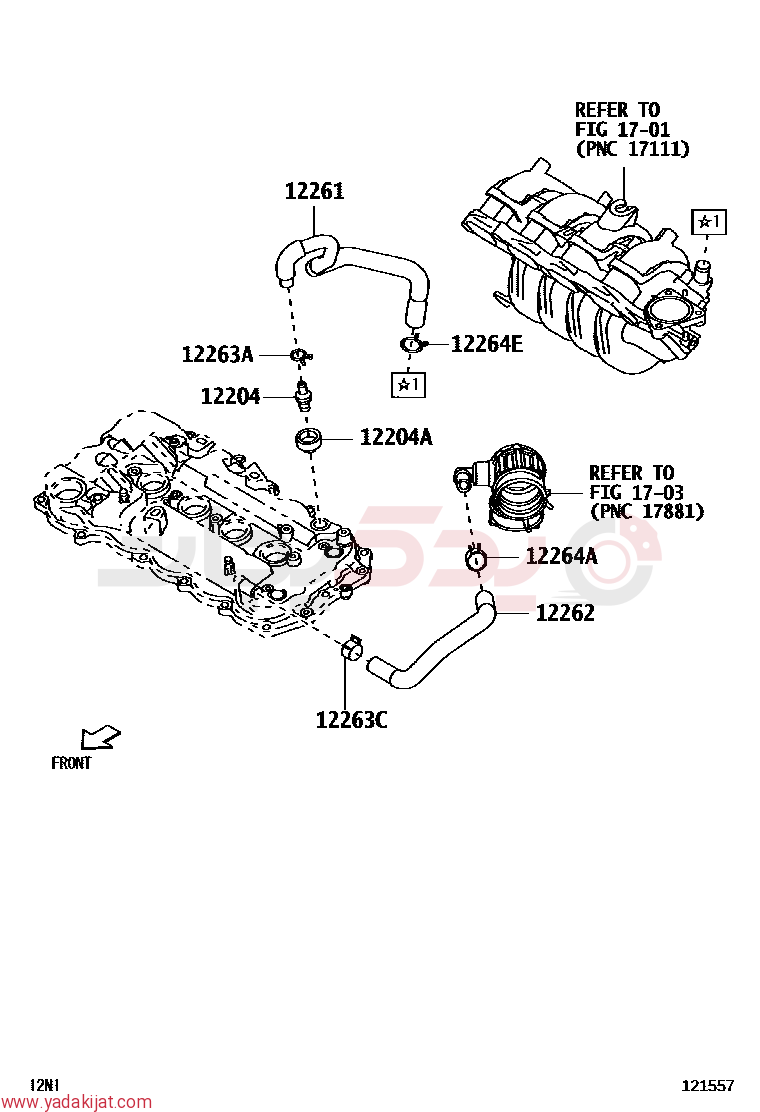 REFER TO
FIG 17-01
(PNC 17111)

12261

☆1

12263A

12264E

☆1

12204

12204A

REFER TO
FIG 17-03
(PNC 17881)

12264A

12262

12263C

FRONT

12N1

121557

www.yadakijat.com